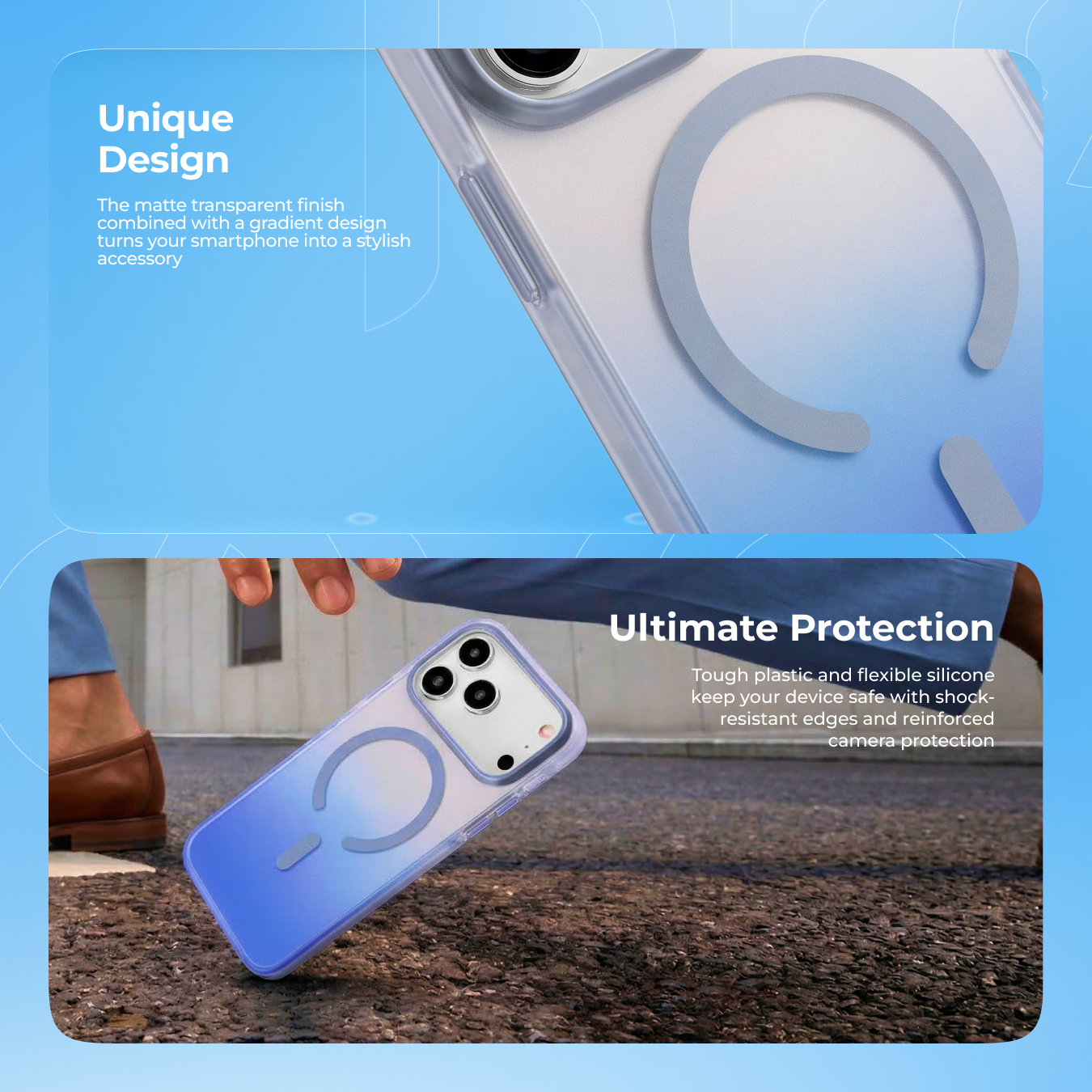 Unique Design

The matte transparent finish combined with a gradient design turns your smartphone into a stylish accessory

Ultimate Protection

Tough plastic and flexible silicone keep your device safe with shock-resistant edges and reinforced camera protection